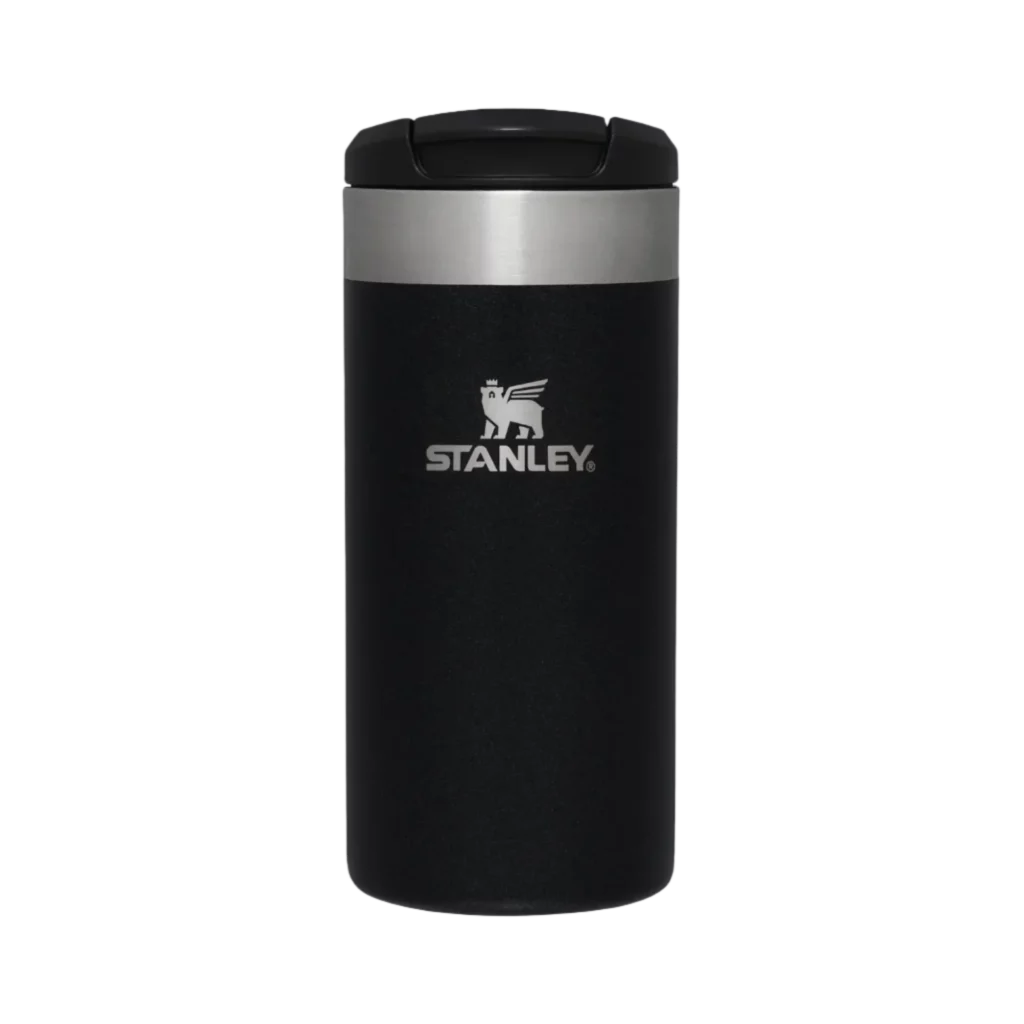 STANLEY®